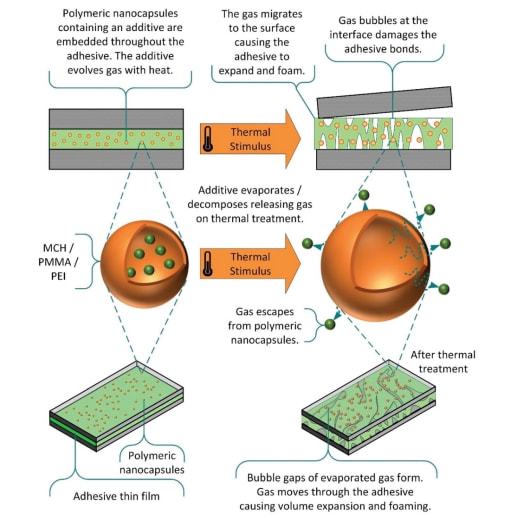 Polymeric nanocapsules containing an additive are embedded throughout the adhesive. The additive evolves gas with heat.

The gas migrates to the surface causing the adhesive to expand and foam.

Gas bubbles at the interface damages the adhesive bonds.

Thermal Stimulus

Additive evaporates / decomposes releasing gas on thermal treatment.

MCH / PMMA / PEI

Thermal Stimulus

Gas escapes from polymeric nanocapsules.

After thermal treatment

Polymeric nanocapsules

Adhesive thin film

Bubble gaps of evaporated gas form. Gas moves through the adhesive causing volume expansion and foaming.